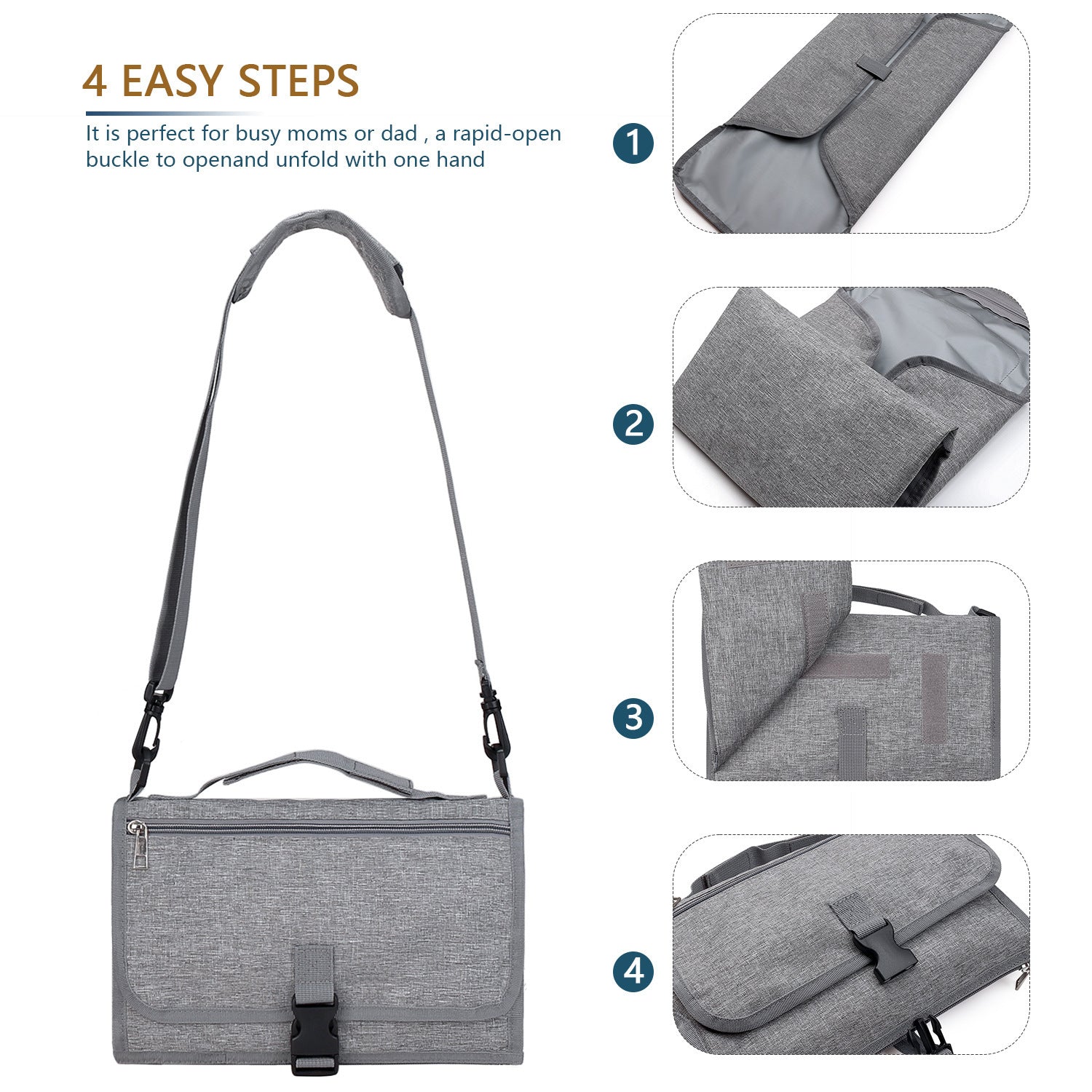 4 EASY STEPS

It is perfect for busy moms or dad , a rapid-open buckle to openand unfold with one hand

1

2

3

4