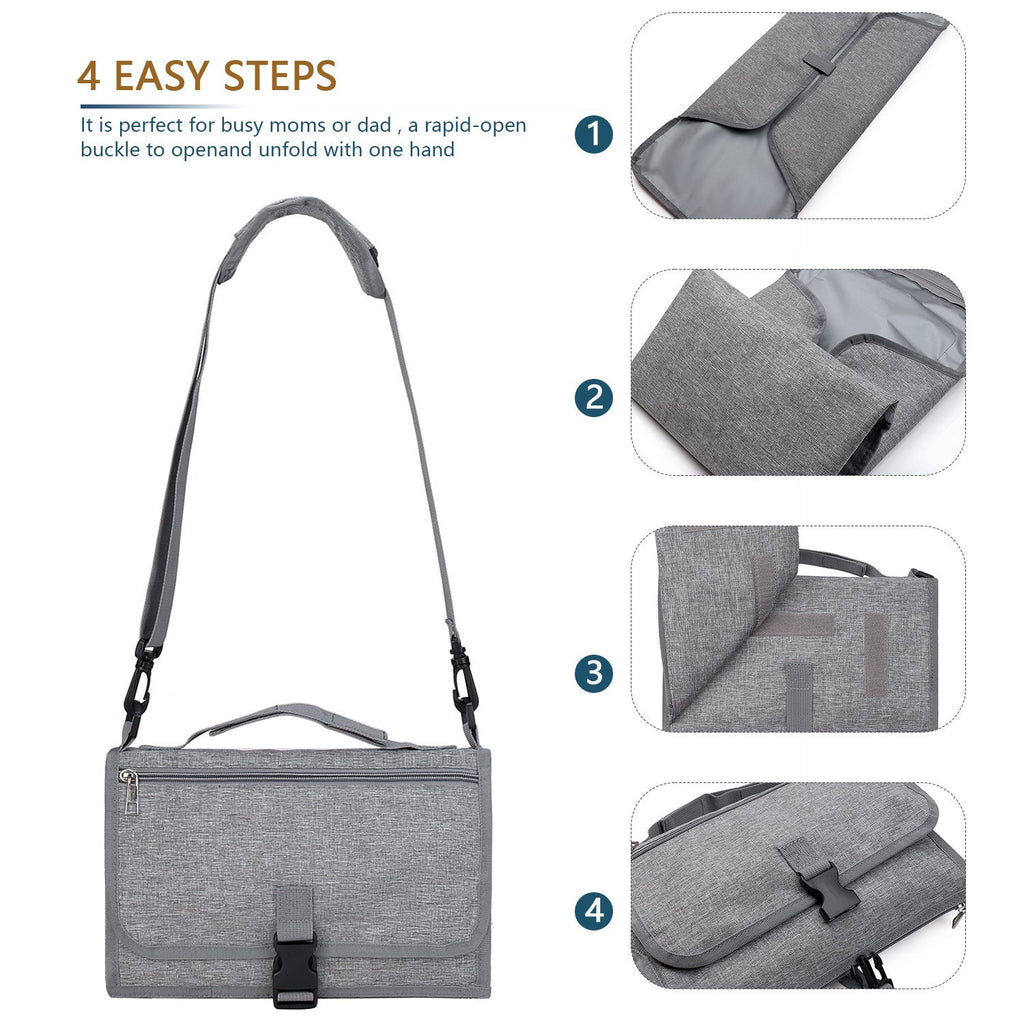 4 EASY STEPS

It is perfect for busy moms or dad , a rapid-open buckle to openand unfold with one hand

1

2

3

4